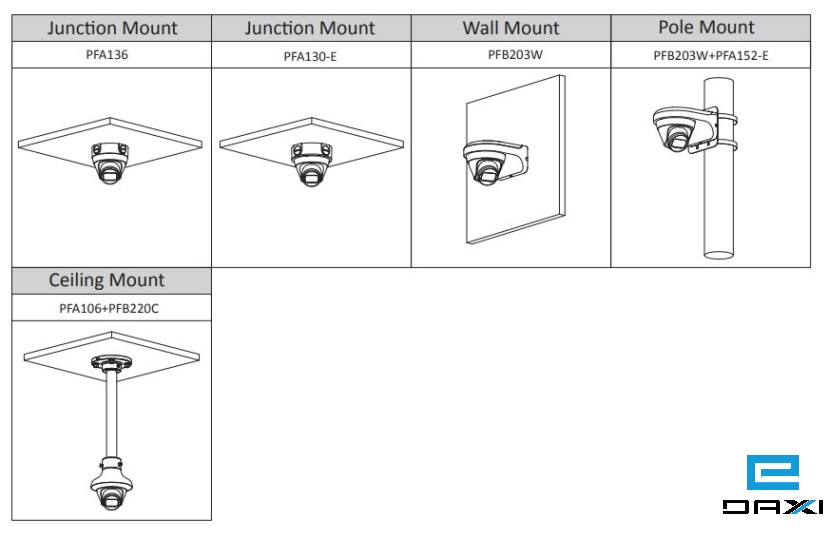 | Junction Mount | Junction Mount | Wall Mount | Pole Mount |
|---|---|---|---|
| PFA136 | PFA130-E | PFB203W | PFB203W+PFA152-E |

| Ceiling Mount |
|---|
| PFA106+PFB220C |

DAXI